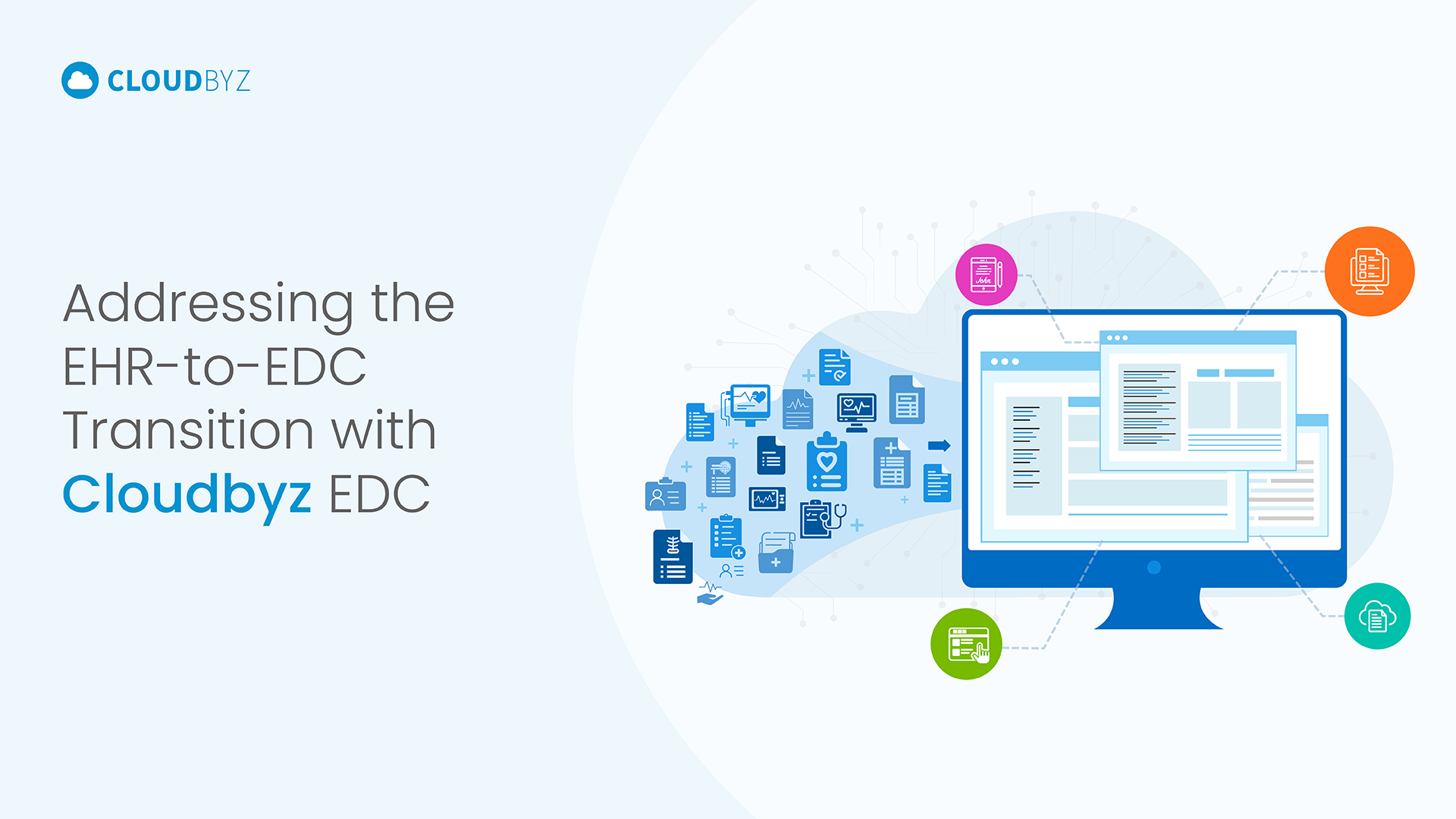 CLOUDBYZ

Addressing the EHR-to-EDC Transition with Cloudbyz EDC

John