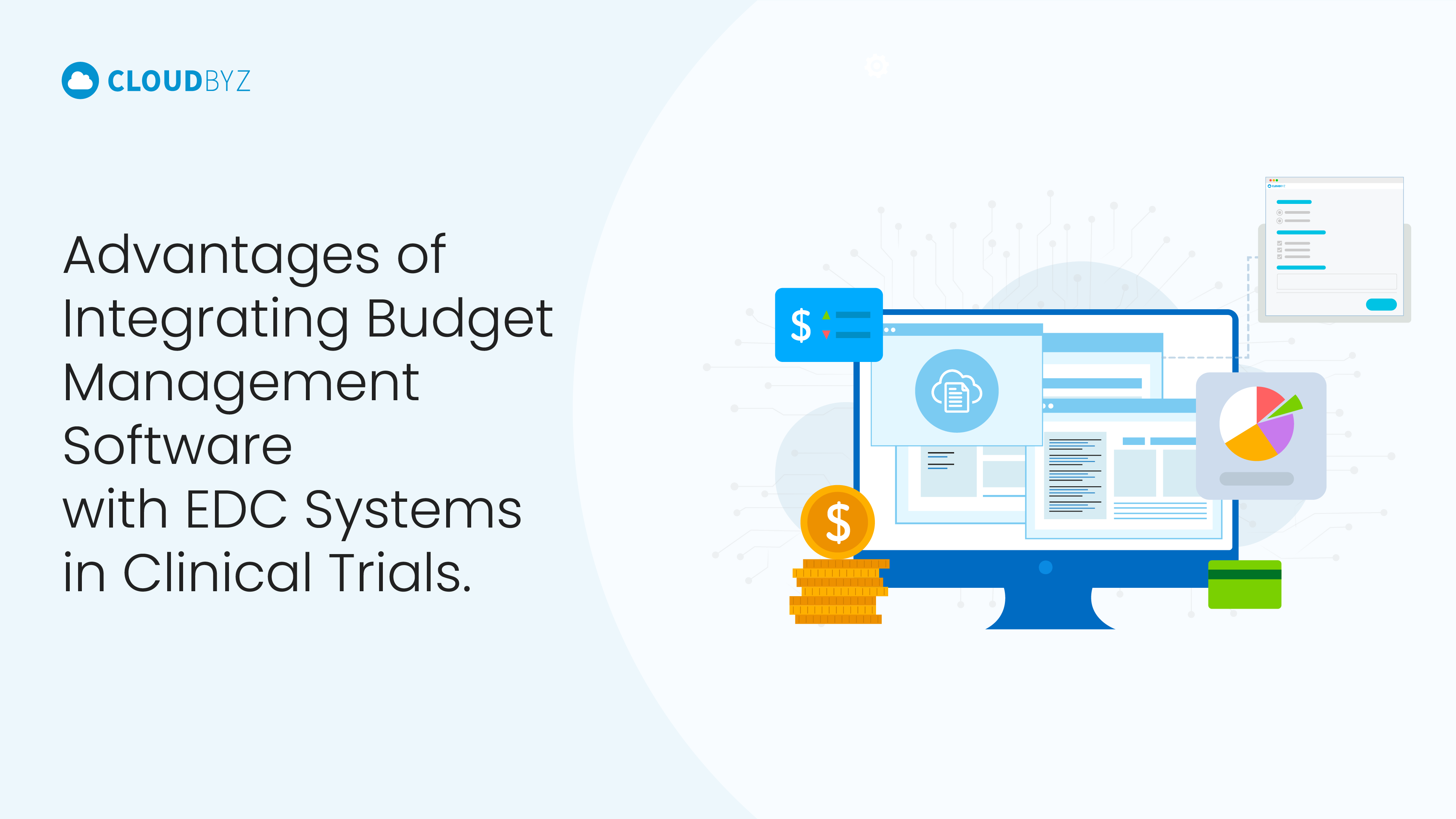 CLOUDBYZ

Advantages of Integrating Budget Management Software with EDC Systems in Clinical Trials.

$

$